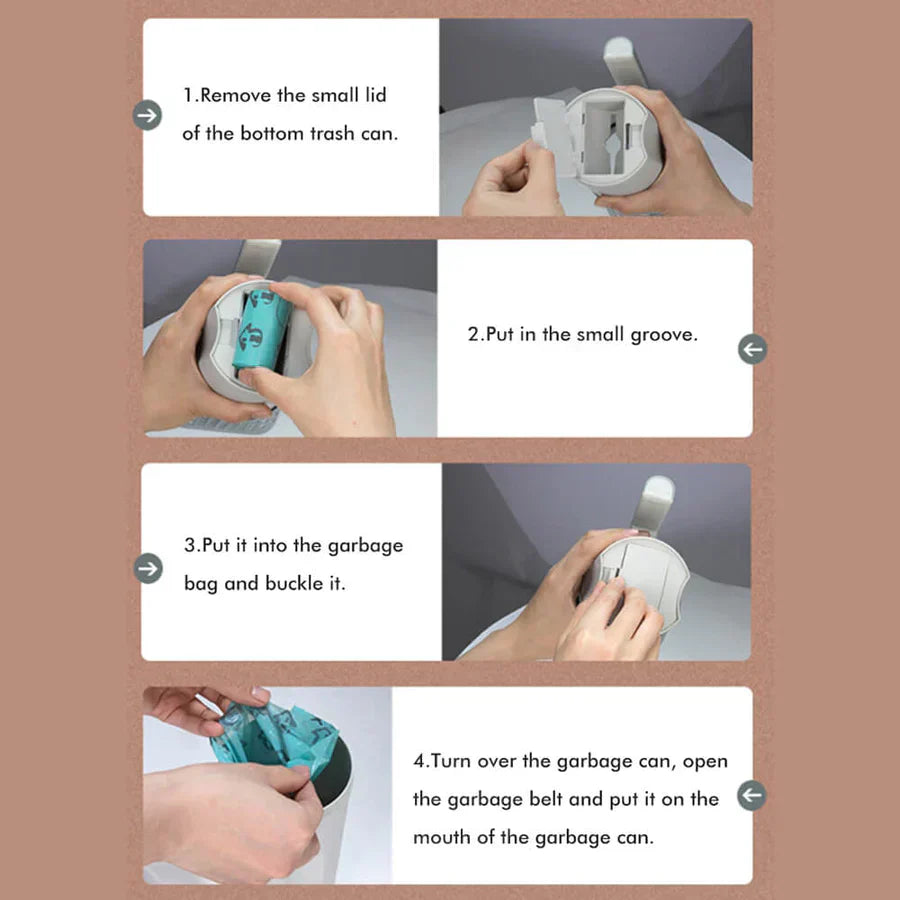 1.Remove the small lid of the bottom trash can.

2.Put in the small groove.

3.Put it into the garbage bag and buckle it.

4.Turn over the garbage can, open the garbage belt and put it on the mouth of the garbage can.