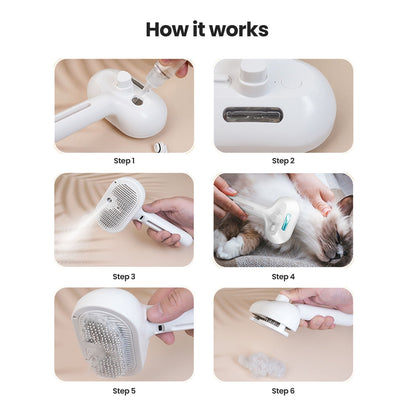 How it works

Step 1

Step 2

Step 3

Step 4

Step 5

Step 6