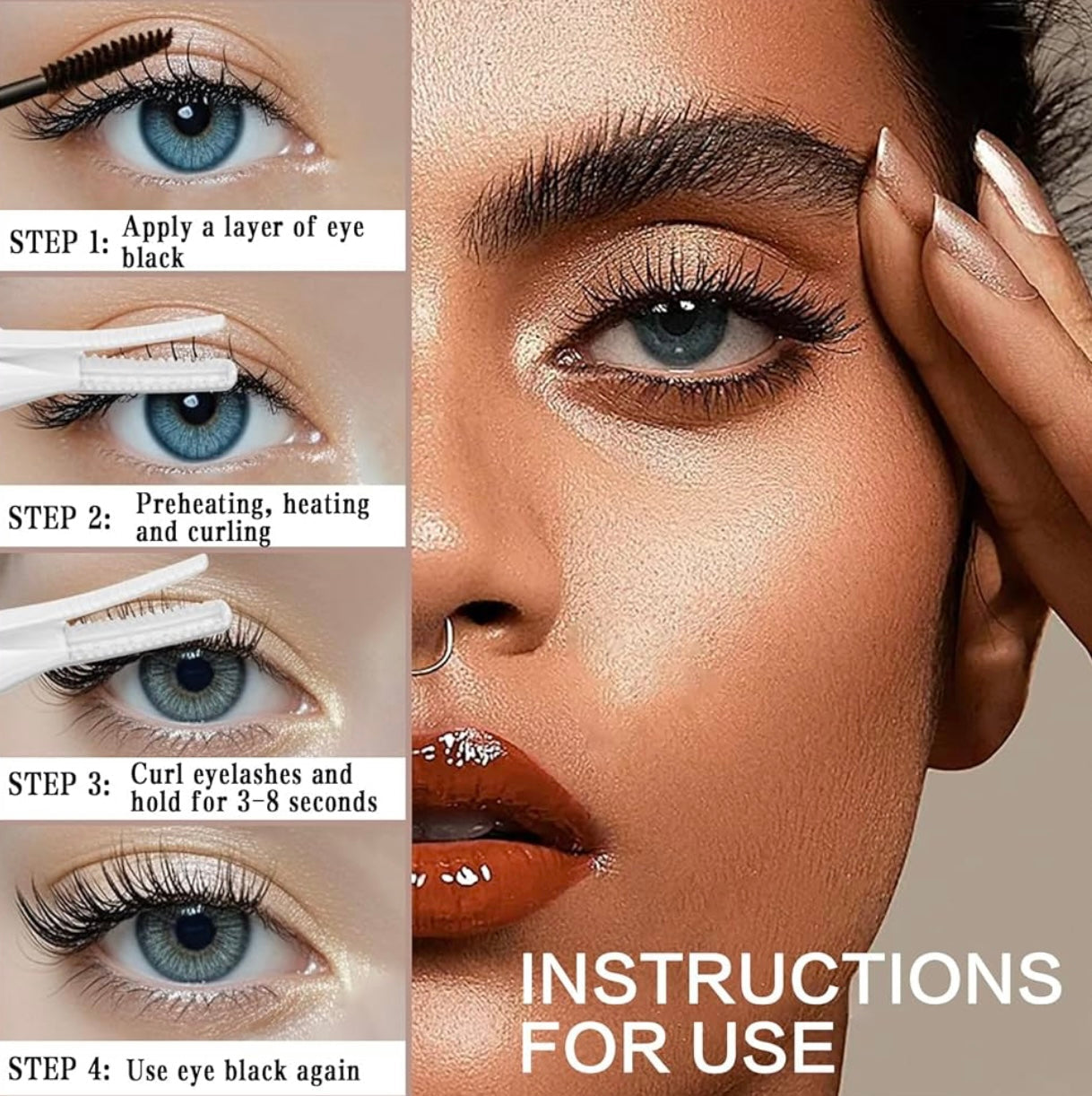 STEP 1: Apply a layer of eye black

STEP 2: Preheating, heating and curling

STEP 3: Curl eyelashes and hold for 3-8 seconds

STEP 4: Use eye black again

INSTRUCTIONS FOR USE